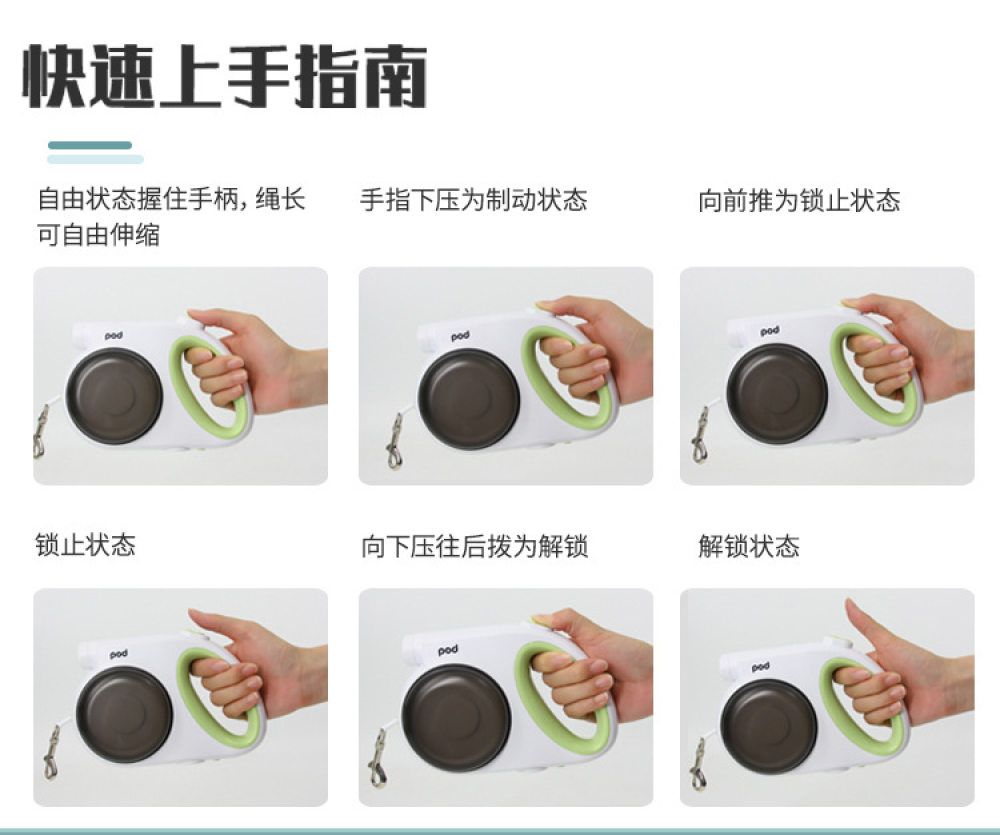 快速上手指南

自由状态握住手柄，绳长可自由伸缩

pod

手指下压为制动状态

pod

向前推为锁止状态

pod

锁止状态

pod

向下压往后拨为解锁

pod

解锁状态

pod