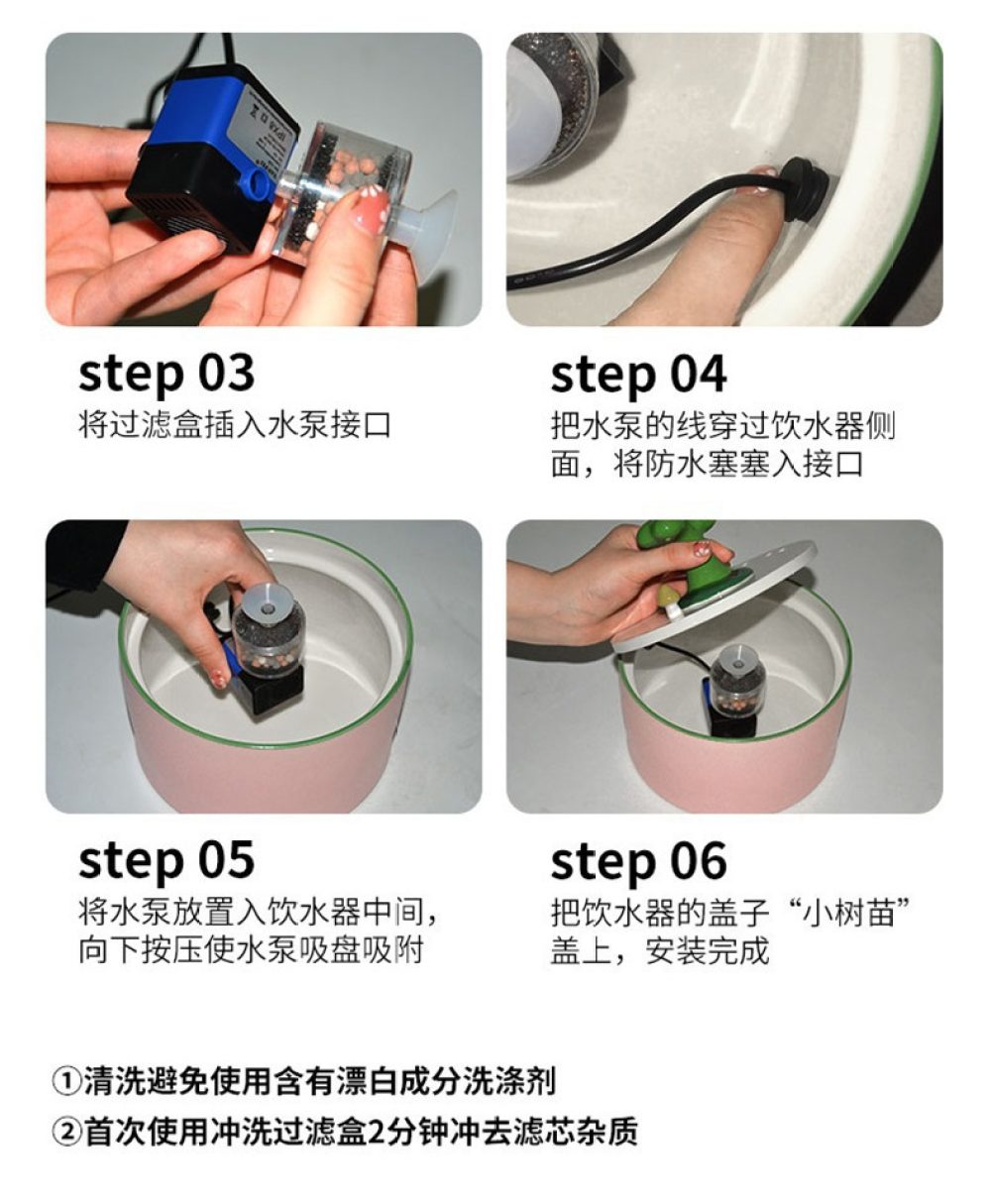 step 03
将过滤盒插入水泵接口

step 04
把水泵的线穿过饮水器侧面，将防水塞塞入接口

step 05
将水泵放置入饮水器中间，向下按压使水泵吸盘吸附

step 06
把饮水器的盖子“小树苗”盖上，安装完成

①清洗避免使用含有漂白成分洗涤剂
②首次使用冲洗过滤盒2分钟冲去滤芯杂质