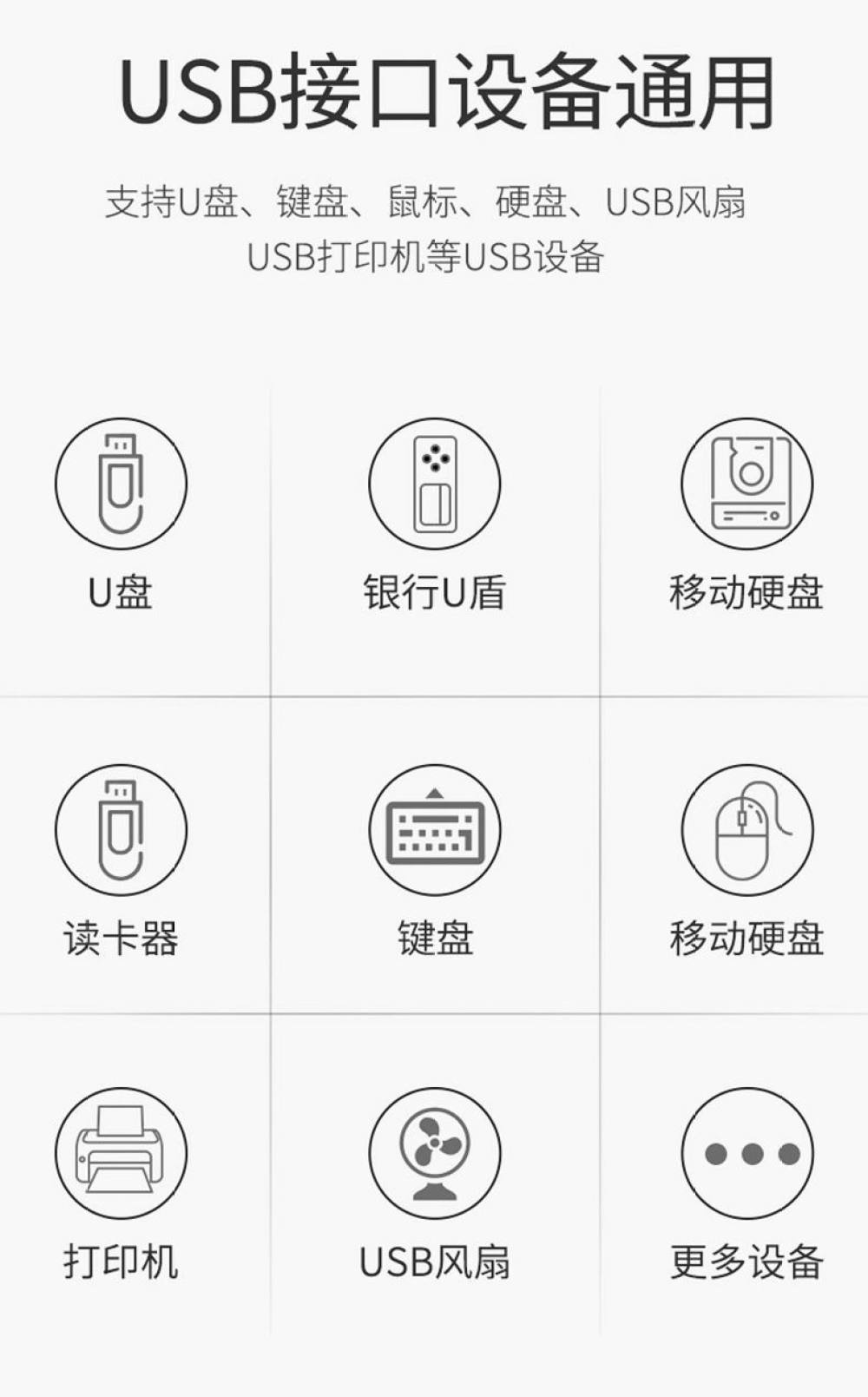 USB接口设备通用

支持U盘、键盘、鼠标、硬盘、USB风扇
USB打印机等USB设备

U盘

银行U盾

移动硬盘

读卡器

键盘

移动硬盘

打印机

USB风扇

更多设备