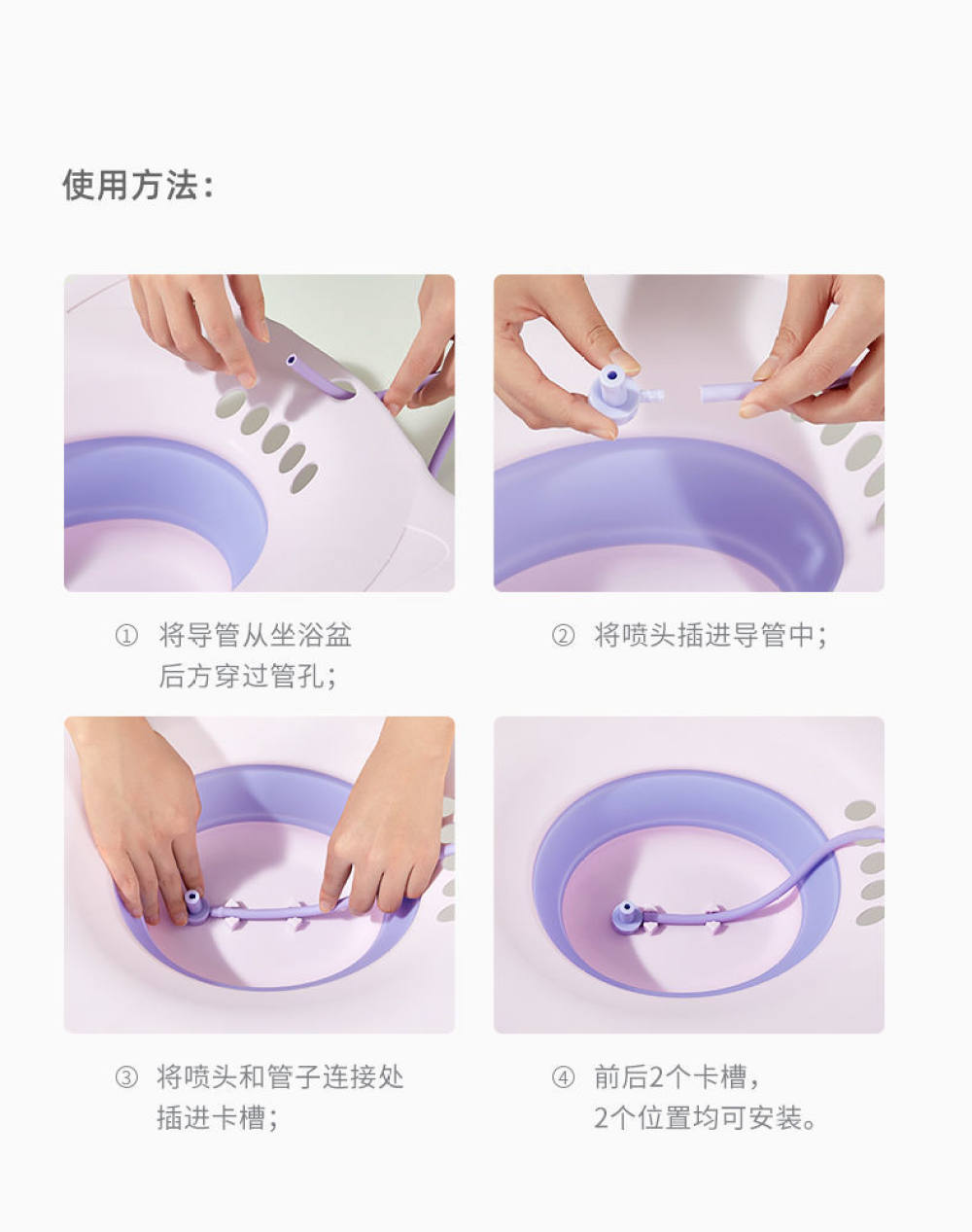 使用方法：

① 将导管从坐浴盆后方穿过管孔；

② 将喷头插进导管中；

③ 将喷头和管子连接处插进卡槽；

④ 前后2个卡槽，2个位置均可安装。