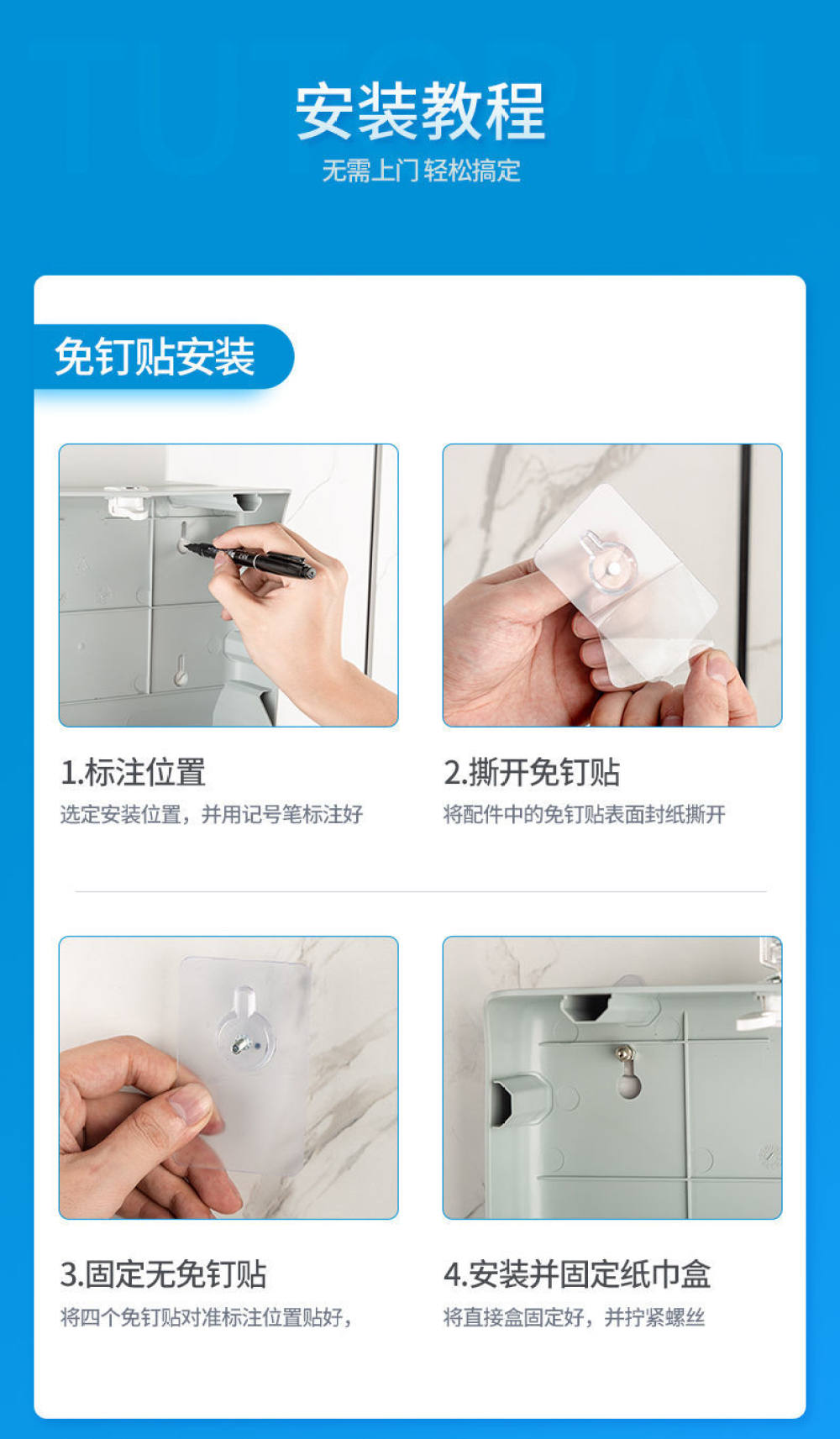 安装教程
无需上门 轻松搞定

免钉贴安装

1.标注位置
选定安装位置，并用记号笔标注好

2.撕开免钉贴
将配件中的免钉贴表面封纸撕开

3.固定无免钉贴
将四个免钉贴对准标注位置贴好，

4.安装并固定纸巾盒
将直接盒固定好，并拧紧螺丝