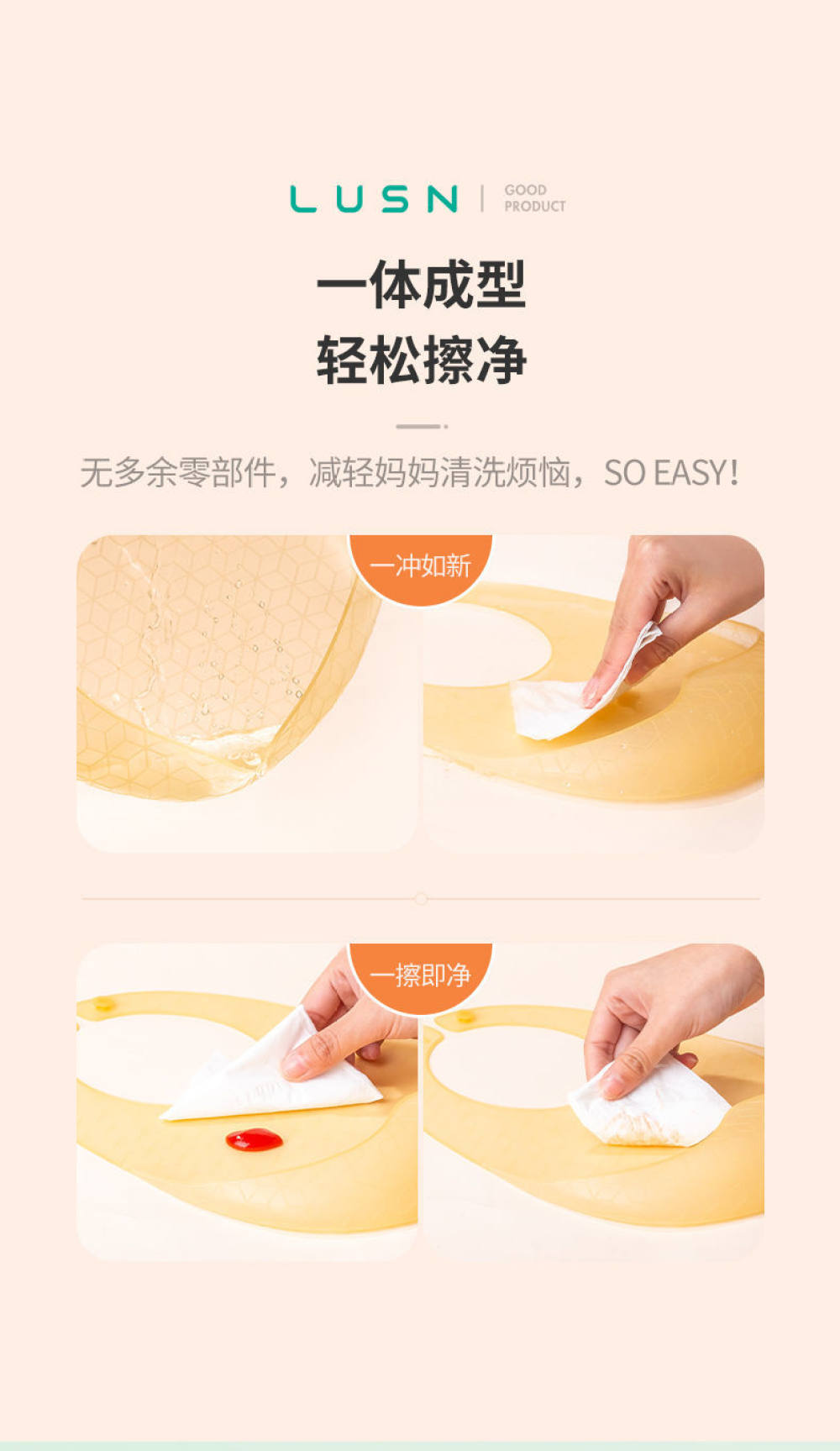 LUSN | GOOD PRODUCT

一体成型
轻松擦净

无多余零部件，减轻妈妈清洗烦恼，SO EASY!

一冲如新

一擦即净